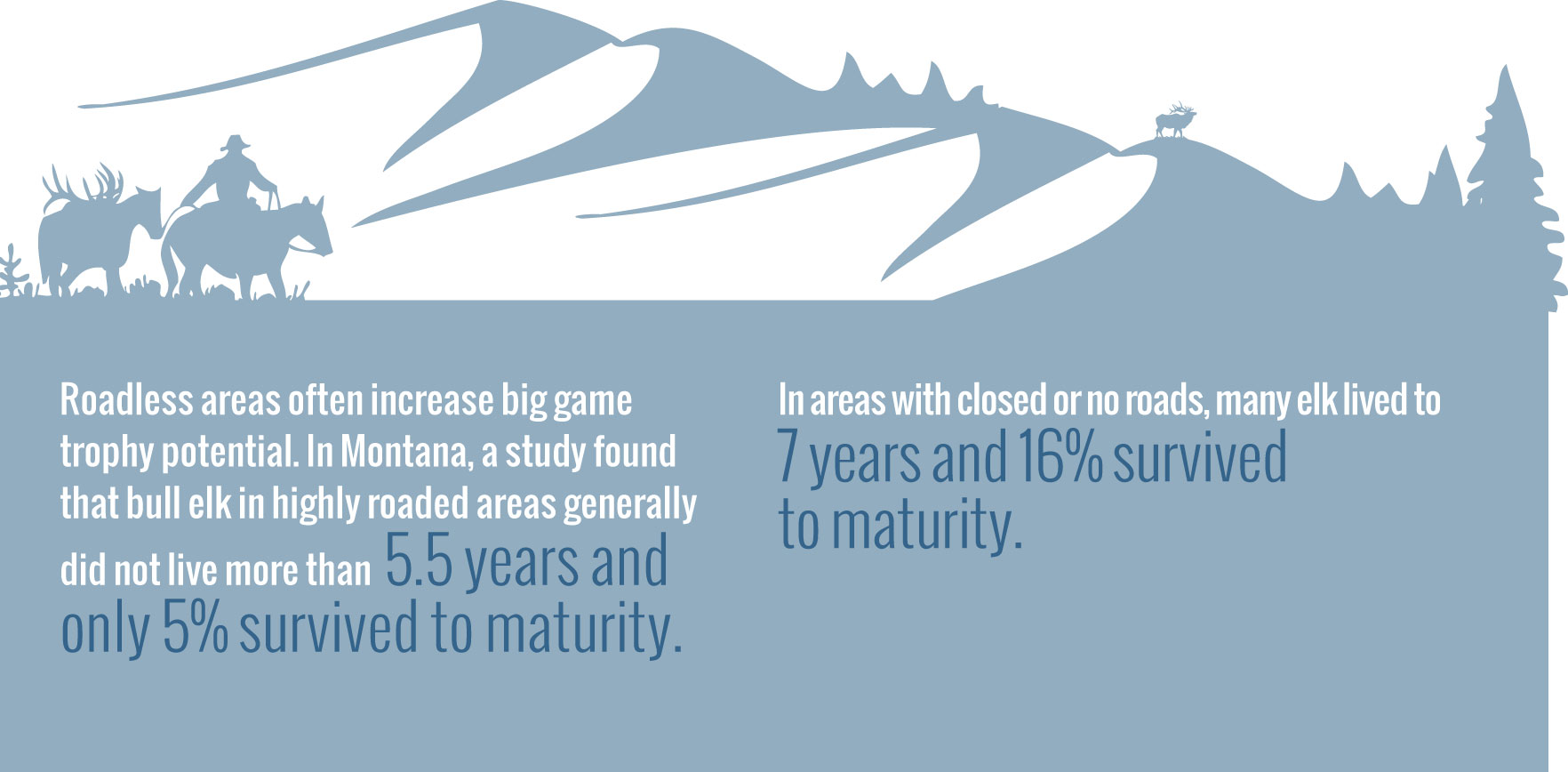 Roadless areas often increase big game trophy potential. In Montana, a study found that bull elk in highly roaded areas generally did not live more than 5.5 years and only 5% survived to maturity.

In areas with closed or no roads, many elk lived to 7 years and 16% survived to maturity.