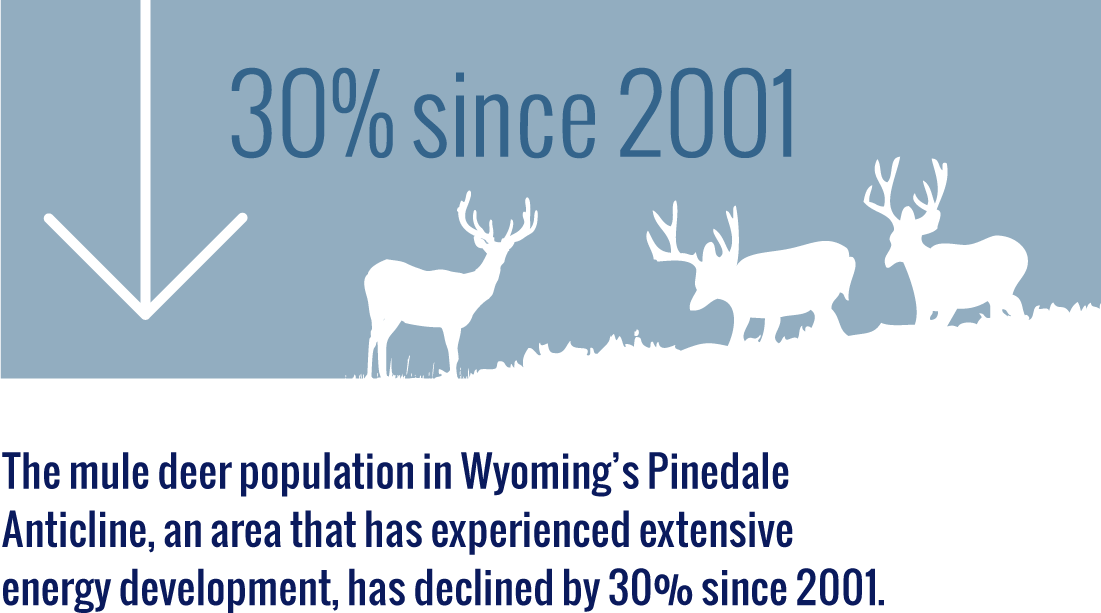 30% since 2001

The mule deer population in Wyoming's Pinedale Anticline, an area that has experienced extensive energy development, has declined by 30% since 2001.